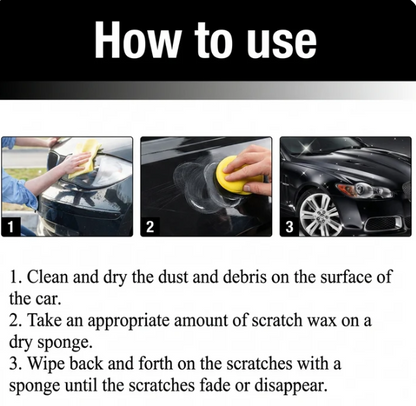 How to use

1

2

3

1. Clean and dry the dust and debris on the surface of the car.
2. Take an appropriate amount of scratch wax on a dry sponge.
3. Wipe back and forth on the scratches with a sponge until the scratches fade or disappear.